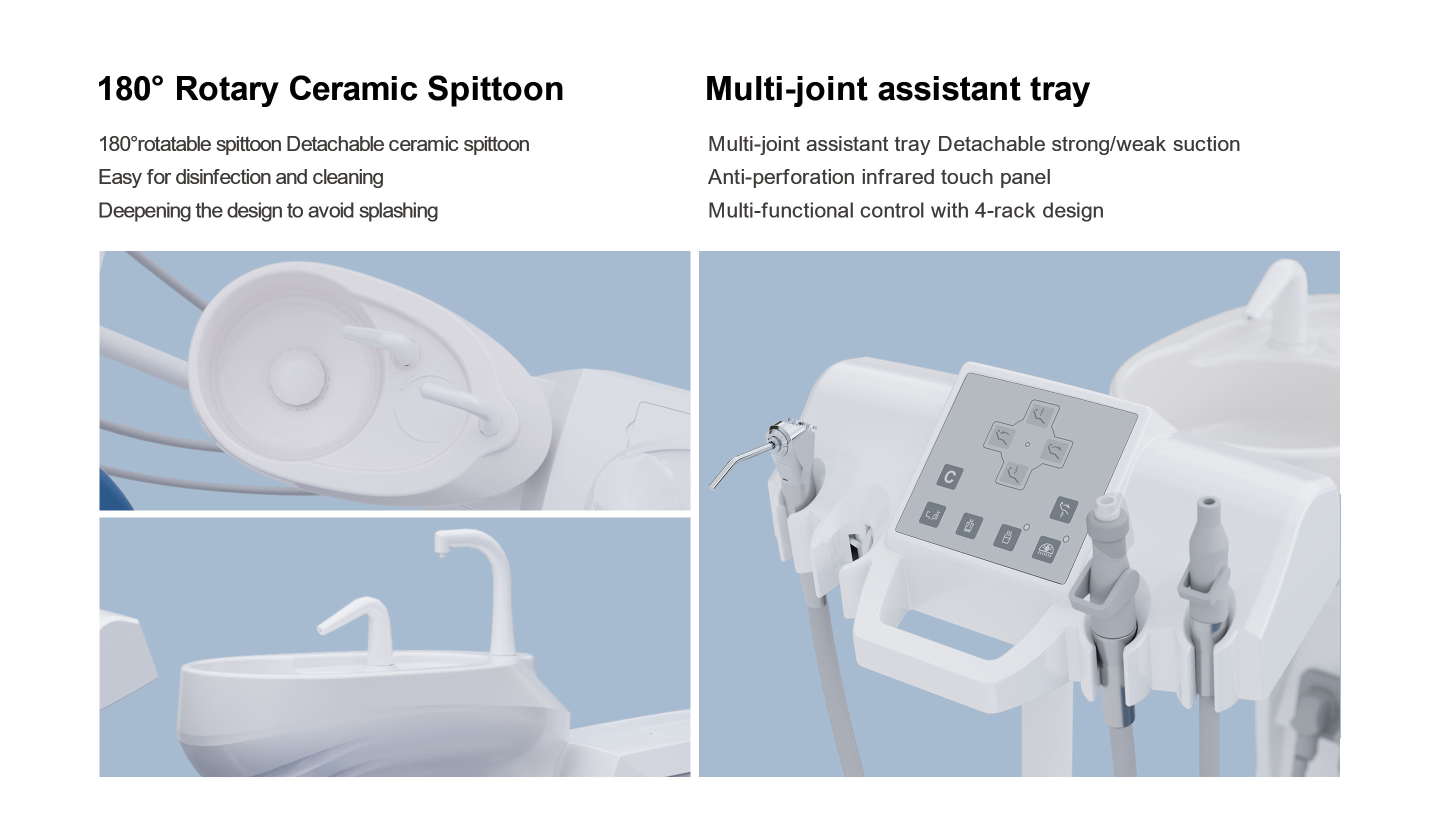 180° Rotary Ceramic Spittoon

180°rotatable spittoon Detachable ceramic spittoon
Easy for disinfection and cleaning
Deepening the design to avoid splashing

Multi-joint assistant tray

Multi-joint assistant tray Detachable strong/weak suction
Anti-perforation infrared touch panel
Multi-functional control with 4-rack design

C